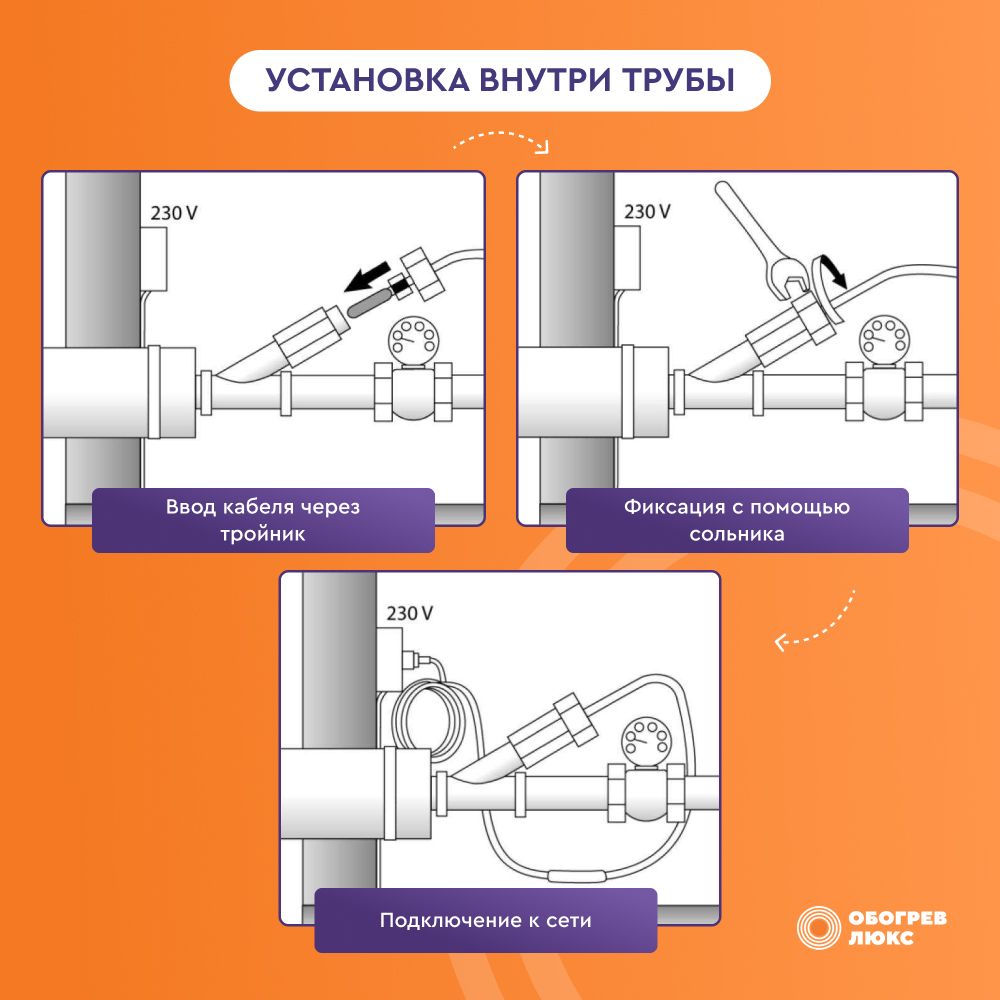 УСТАНОВКА ВНУТРИ ТРУБЫ

230 V

Ввод кабеля через тройник

230 V

Фиксация с помощью сольника

230 V

Подключение к сети

ОБОГРЕВ ЛЮКС