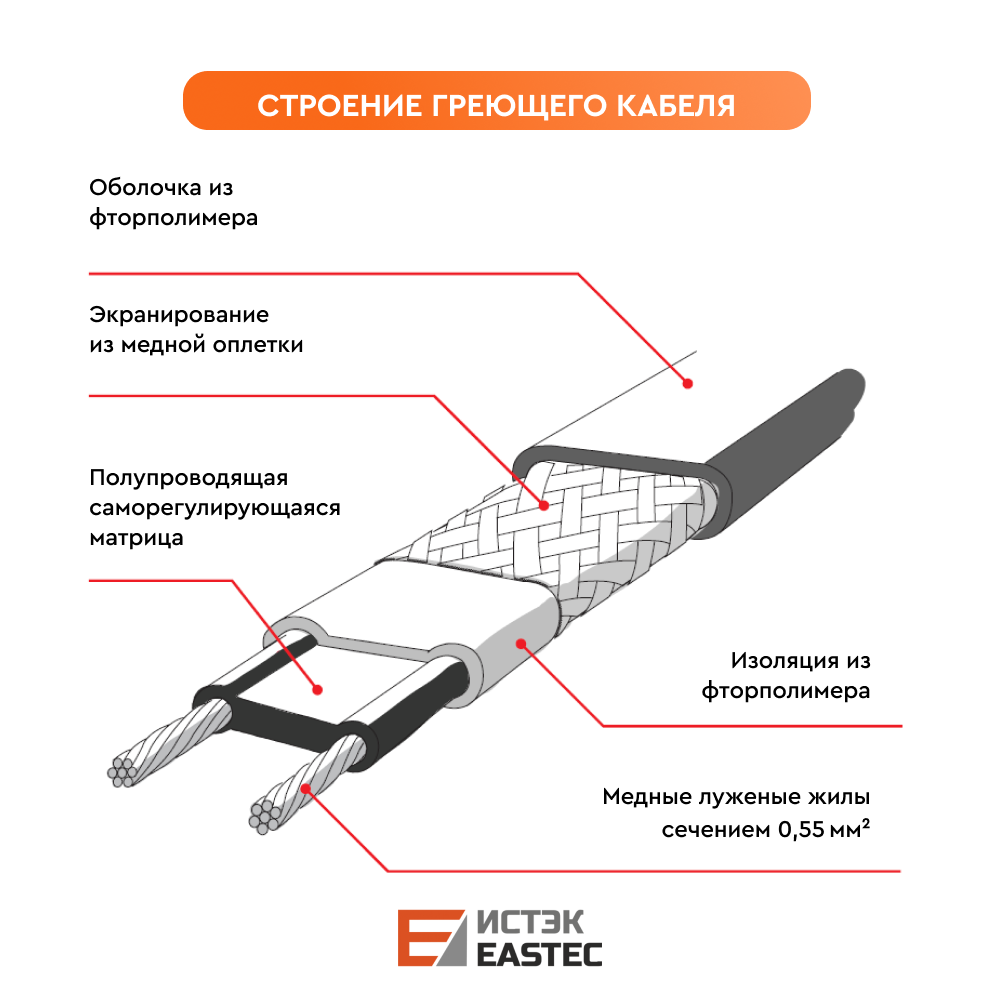 СТРОЕНИЕ ГРЕЮЩЕГО КАБЕЛЯ

Оболочка из фторполимера

Экранирование из медной оплетки

Полупроводящая саморегулирующаяся матрица

Изоляция из фторполимера

Медные луженые жилы сечением 0,55 мм$^2$

ИСТЭК
EASTEC